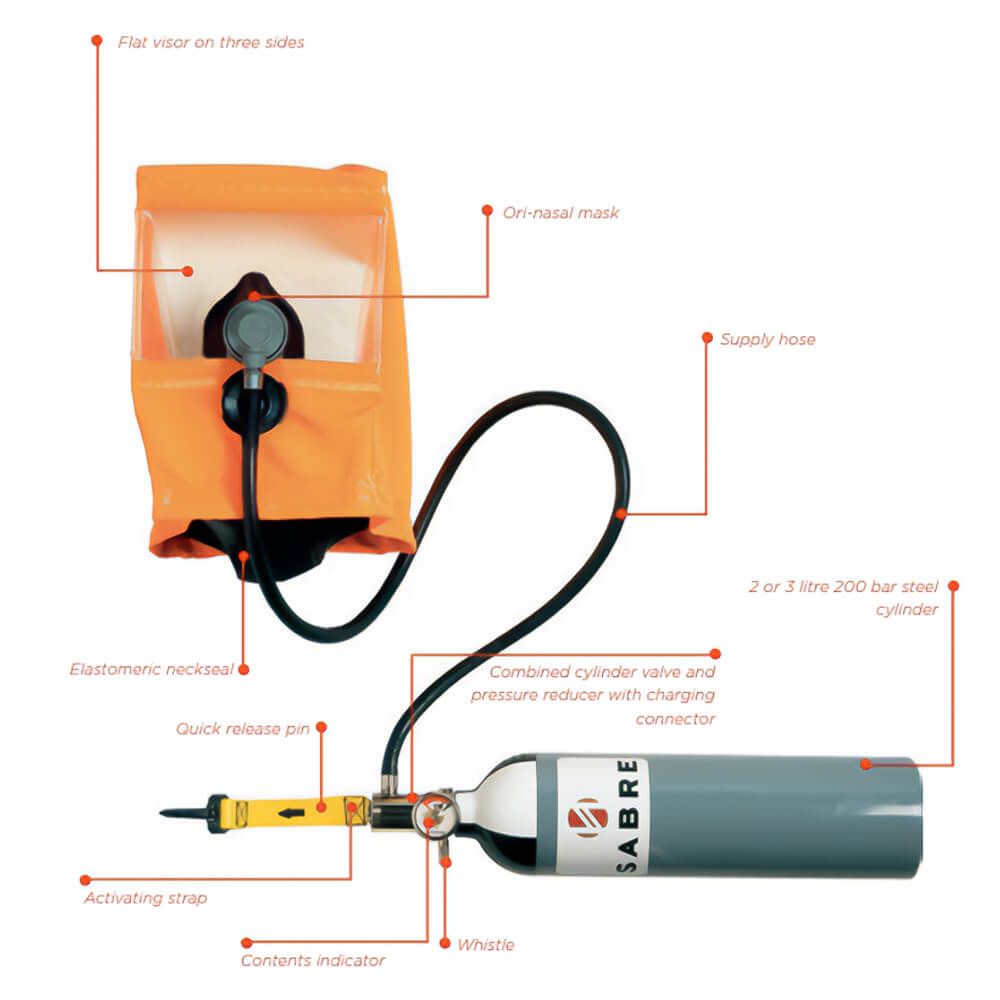 Flat visor on three sides

Ori-nasal mask

Supply hose

2 or 3 litre 200 bar steel cylinder

Elastomeric neckseal

Combined cylinder valve and pressure reducer with charging connector

Quick release pin

SABRE

Activating strap

Whistle

Contents indicator